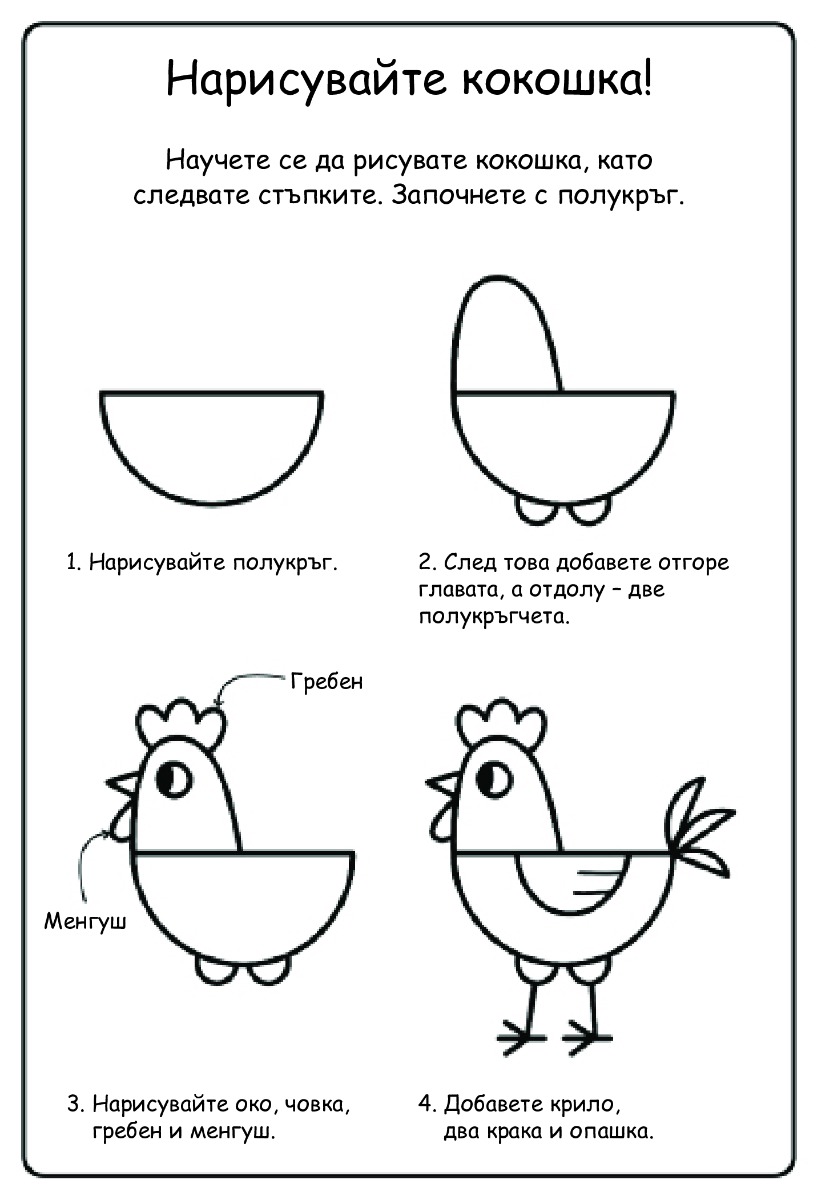 Нарисувайте кокошка!

Научете се да рисувате кокошка, като следвате стъпките. Започнете с полукръг.

1. Нарисувайте полукръг.

2. След това добавете отгоре главата, а отдолу – две полукръгчета.

Гребен

Менгуш

3. Нарисувайте око, човка, гребен и менгуш.

4. Добавете крило, два крака и опашка.